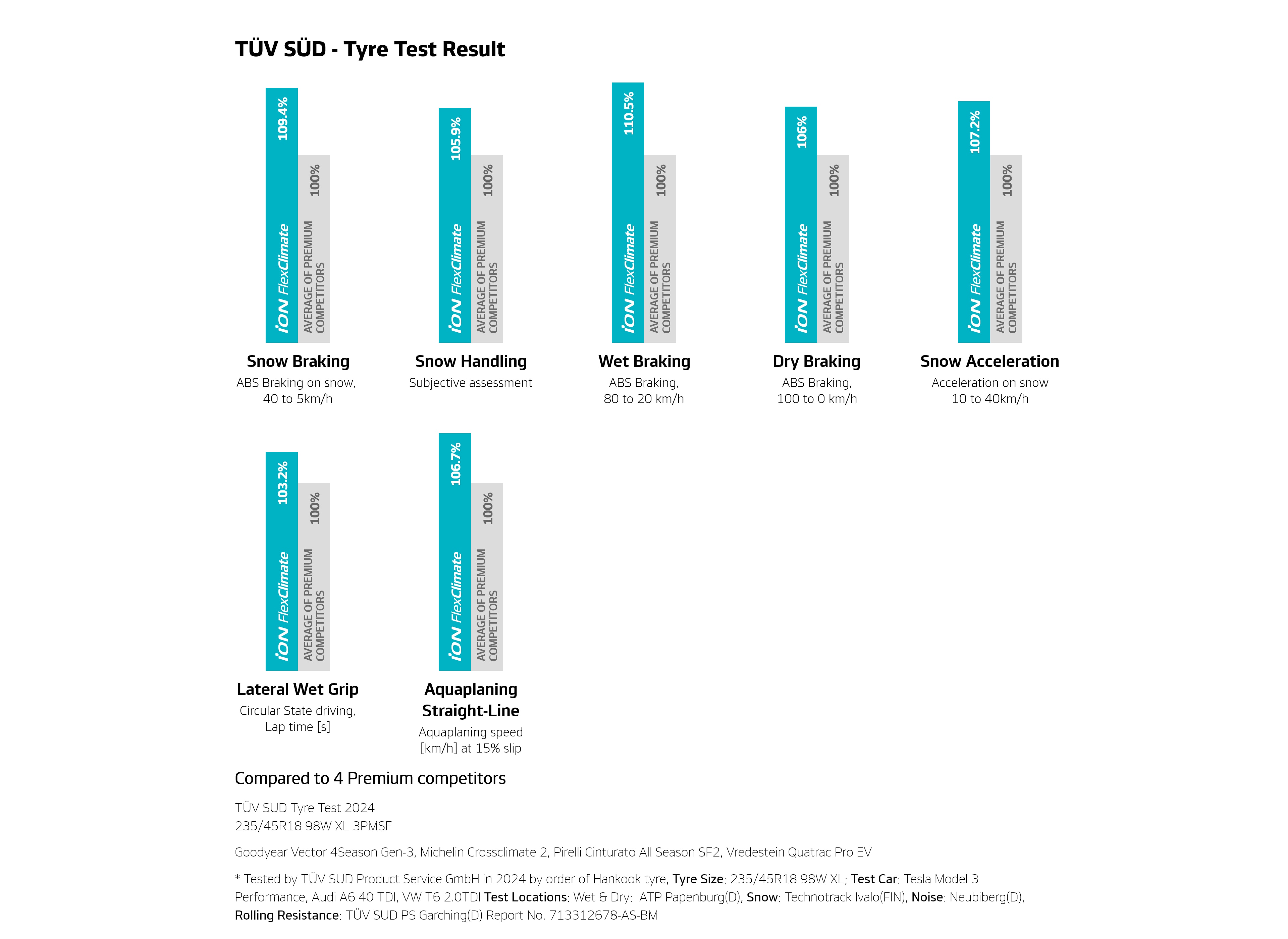 TÜV SÜD - Tyre Test Result

iON FlexClimate 109.4%
AVERAGE OF PREMIUM COMPETITORS 100%
Snow Braking
ABS Braking on snow, 40 to 5km/h

iON FlexClimate 105.9%
AVERAGE OF PREMIUM COMPETITORS 100%
Snow Handling
Subjective assessment

iON FlexClimate 110.5%
AVERAGE OF PREMIUM COMPETITORS 100%
Wet Braking
ABS Braking, 80 to 20 km/h

iON FlexClimate 106%
AVERAGE OF PREMIUM COMPETITORS 100%
Dry Braking
ABS Braking, 100 to 0 km/h

iON FlexClimate 107.2%
AVERAGE OF PREMIUM COMPETITORS 100%
Snow Acceleration
Acceleration on snow 10 to 40km/h

iON FlexClimate 103.2%
AVERAGE OF PREMIUM COMPETITORS 100%
Lateral Wet Grip
Circular State driving, Lap time [s]

iON FlexClimate 106.7%
AVERAGE OF PREMIUM COMPETITORS 100%
Aquaplaning Straight-Line
Aquaplaning speed [km/h] at 15% slip

Compared to 4 Premium competitors

TÜV SUD Tyre Test 2024
235/45R18 98W XL 3PMSF

Goodyear Vector 4Season Gen-3, Michelin Crossclimate 2, Pirelli Cinturato All Season SF2, Vredestein Quatrac Pro EV

* Tested by TÜV SUD Product Service GmbH in 2024 by order of Hankook tyre, Tyre Size: 235/45R18 98W XL; Test Car: Tesla Model 3 Performance, Audi A6 40 TDI, VW T6 2.0TDI Test Locations: Wet & Dry: ATP Papenburg(D), Snow: Technotrack Ivalo(FIN), Noise: Neubiberg(D), Rolling Resistance: TÜV SUD PS Garching(D) Report No. 713312678-AS-BM